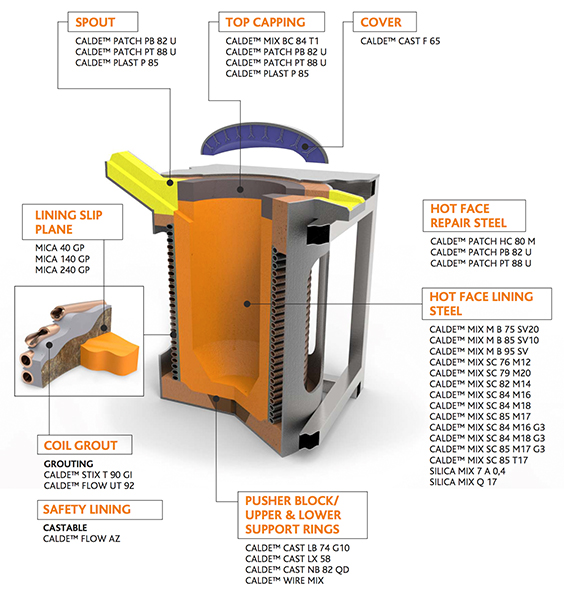 SPOUT
CALDE™ PATCH PB 82 U
CALDE™ PATCH PT 88 U
CALDE™ PLAST P 85

TOP CAPPING
CALDE™ MIX BC 84 T1
CALDE™ PATCH PB 82 U
CALDE™ PATCH PT 88 U
CALDE™ PLAST P 85

COVER
CALDE™ CAST F 65

LINING SLIP PLANE
MICA 40 GP
MICA 140 GP
MICA 240 GP

HOT FACE REPAIR STEEL
CALDE™ PATCH HC 80 M
CALDE™ PATCH PB 82 U
CALDE™ PATCH PT 88 U

HOT FACE LINING STEEL
CALDE™ MIX M B 75 SV20
CALDE™ MIX M B 85 SV10
CALDE™ MIX M B 95 SV
CALDE™ MIX SC 76 M12
CALDE™ MIX SC 79 M20
CALDE™ MIX SC 82 M14
CALDE™ MIX SC 84 M16
CALDE™ MIX SC 84 M18
CALDE™ MIX SC 85 M17
CALDE™ MIX SC 84 M16 G3
CALDE™ MIX SC 84 M18 G3
CALDE™ MIX SC 85 M17 G3
CALDE™ MIX SC 85 T17
SILICA MIX 7 A 0,4
SILICA MIX Q 17

COIL GROUT
GROUTING
CALDE™ STIX T 90 GI
CALDE™ FLOW UT 92

SAFETY LINING
CASTABLE
CALDE™ FLOW AZ

PUSHER BLOCK/ UPPER & LOWER SUPPORT RINGS
CALDE™ CAST LB 74 G10
CALDE™ CAST LX 58
CALDE™ CAST NB 82 QD
CALDE™ WIRE MIX